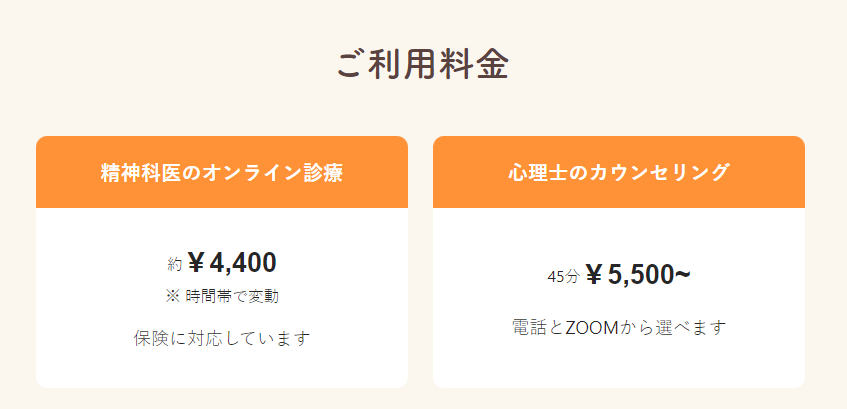 ご利用料金

精神科医のオンライン診療

約 ￥4,400
※ 時間帯で変動

保険に対応しています

心理士のカウンセリング

45分 ￥5,500~

電話とZOOMから選べます